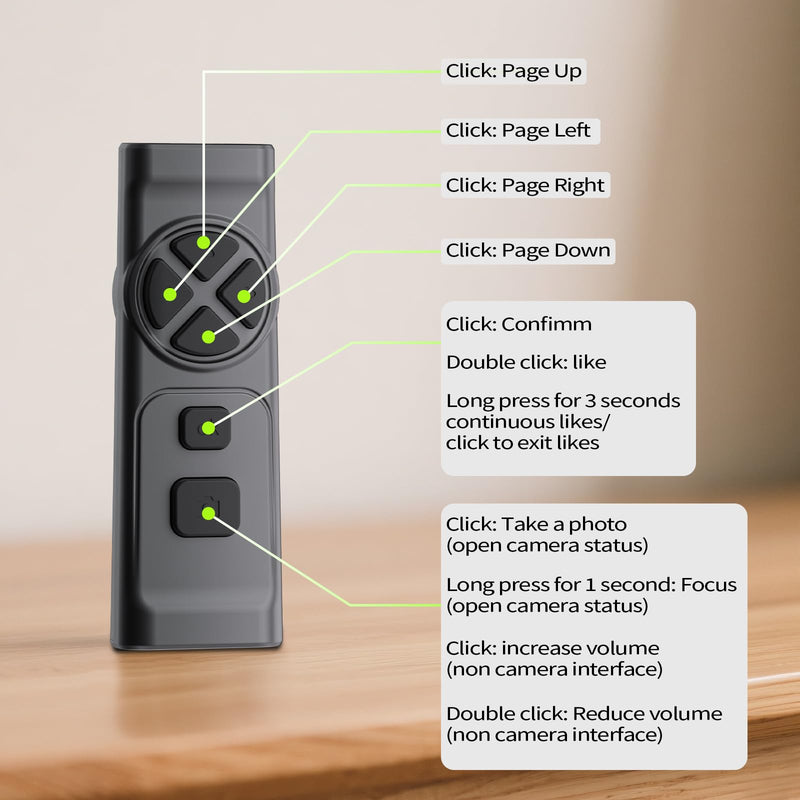 Click: Page Up

Click: Page Left

Click: Page Right

Click: Page Down

Click: Confimm

Double click: like

Long press for 3 seconds continuous likes/ click to exit likes

Click: Take a photo (open camera status)

Long press for 1 second: Focus (open camera status)

Click: increase volume (non camera interface)

Double click: Reduce volume (non camera interface)