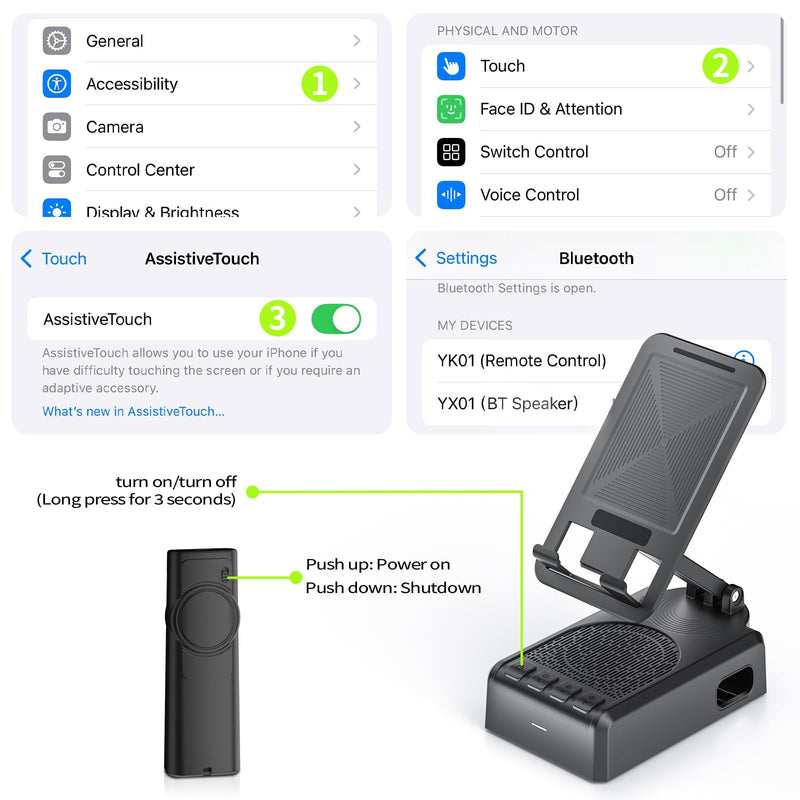 General
Accessibility 1
Camera
Control Center
Display & Brightness

PHYSICAL AND MOTOR
Touch 2
Face ID & Attention
Switch Control Off
Voice Control Off

Touch AssistiveTouch

AssistiveTouch 3

AssistiveTouch allows you to use your iPhone if you have difficulty touching the screen or if you require an adaptive accessory.

What's new in AssistiveTouch...

Settings Bluetooth

Bluetooth Settings is open.

MY DEVICES
YK01 (Remote Control)
YX01 (BT Speaker)

turn on/turn off
(Long press for 3 seconds)

Push up: Power on
Push down: Shutdown